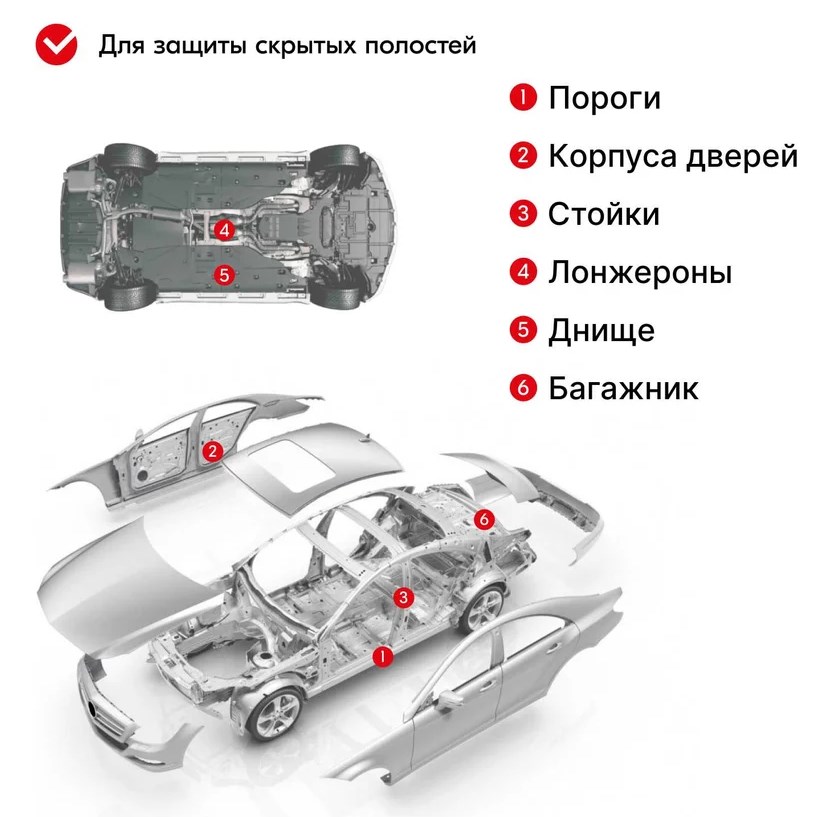 Для защиты скрытых полостей

1 Пороги
2 Корпуса дверей
3 Стойки
4 Лонжероны
5 Днище
6 Багажник

4
5
2
6
3
1